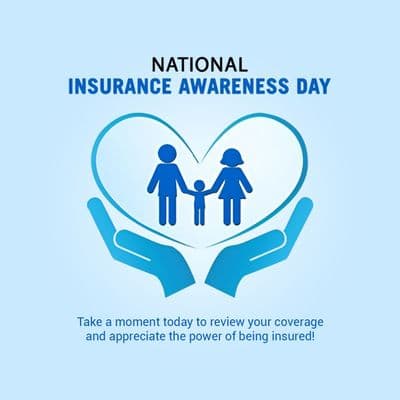 NATIONAL
INSURANCE AWARENESS DAY

Take a moment today to review your coverage and appreciate the power of being insured!