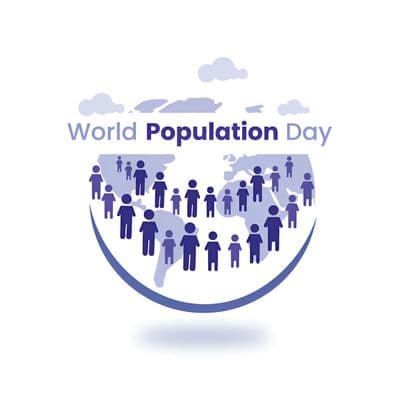 World Population Day